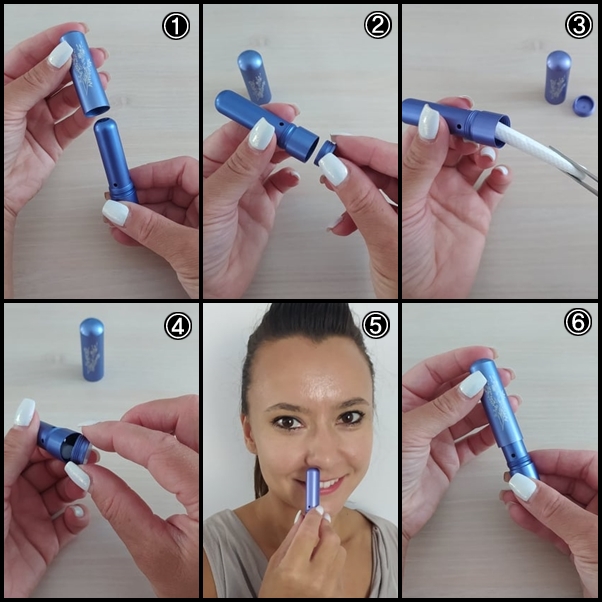 ①
②
③
④
⑤
⑥